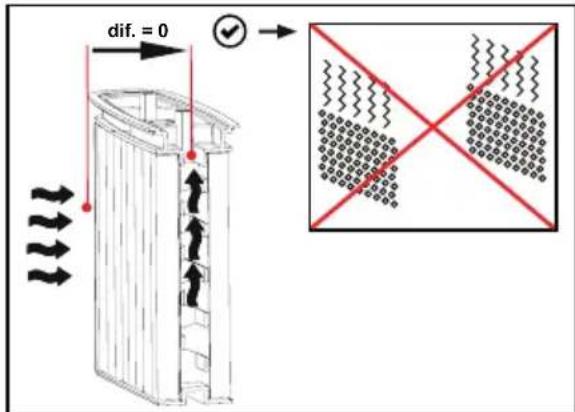 dif. = 0