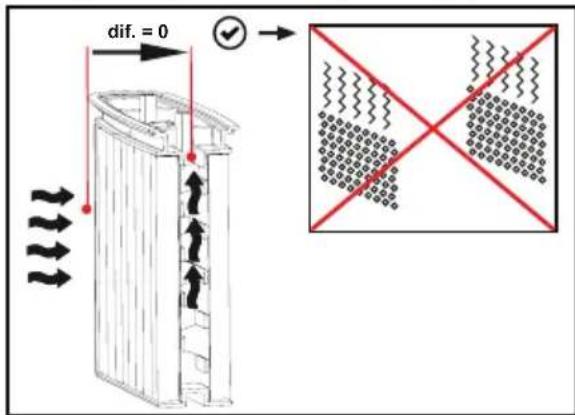 dif. = 0