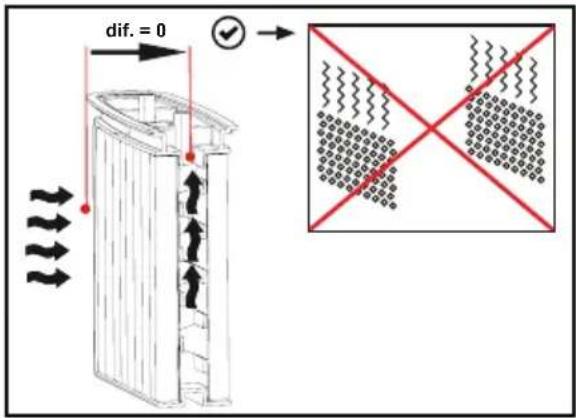 dif. = 0