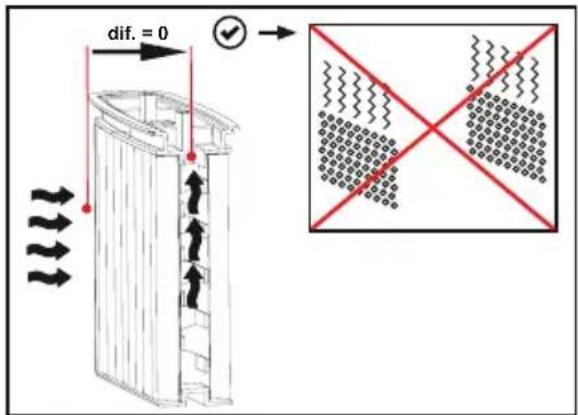 dif. = 0