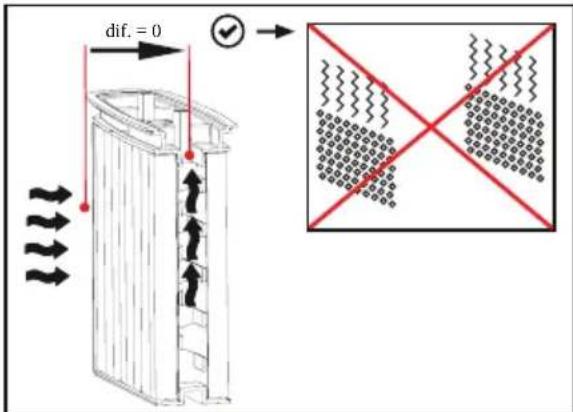 dif. = 0