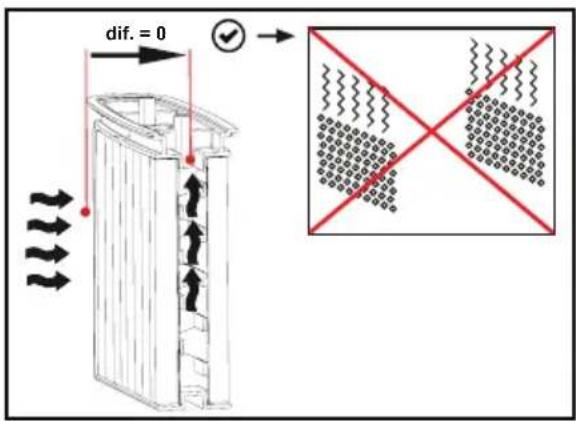 dif. = 0