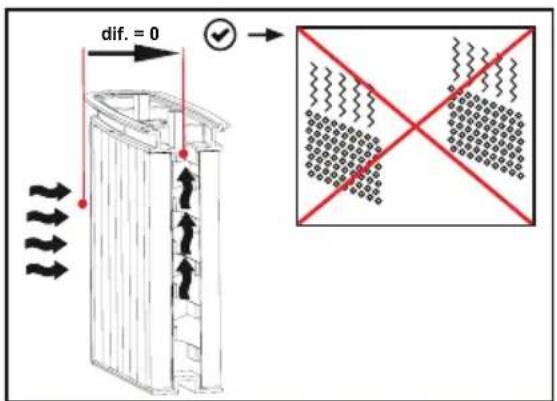 dif. = 0