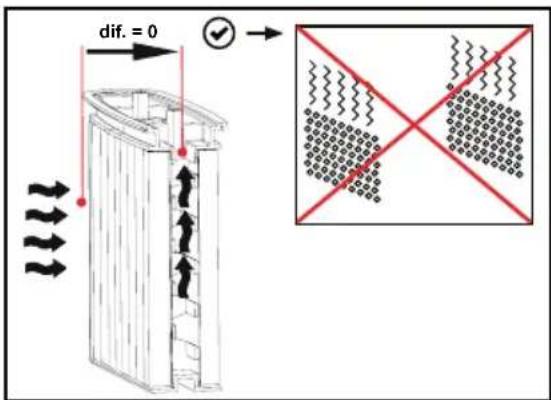 dif. = 0