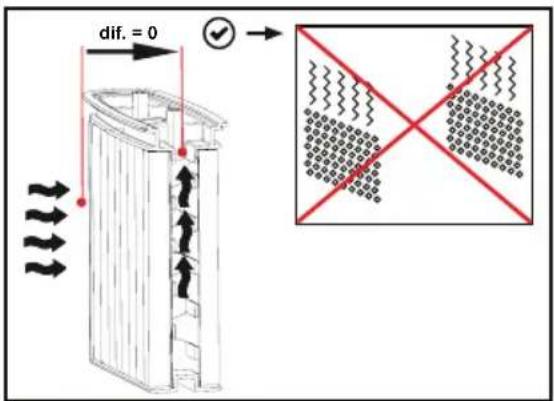 dif. = 0