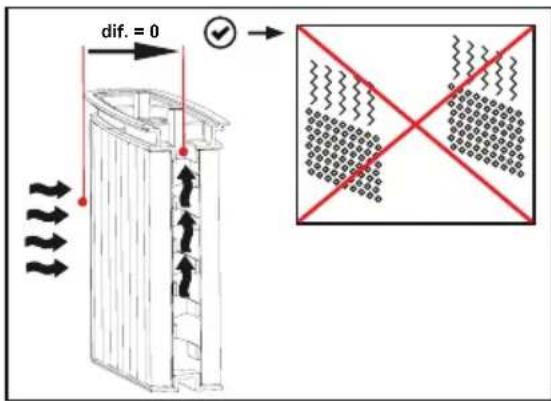 dif. = 0