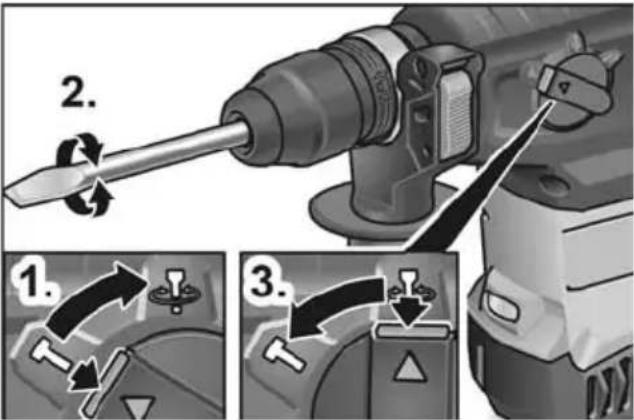 2.

1.

3.