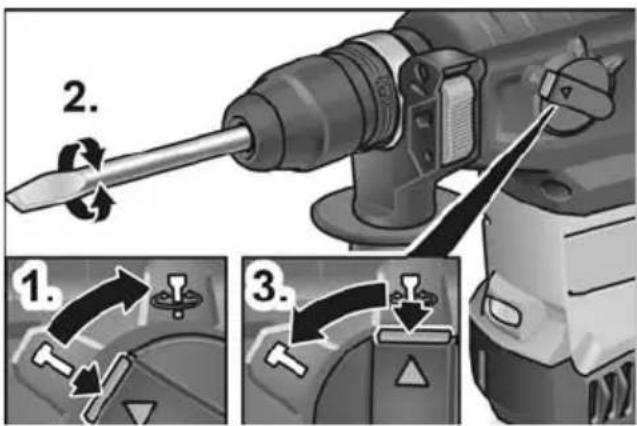 2.

1.

3.