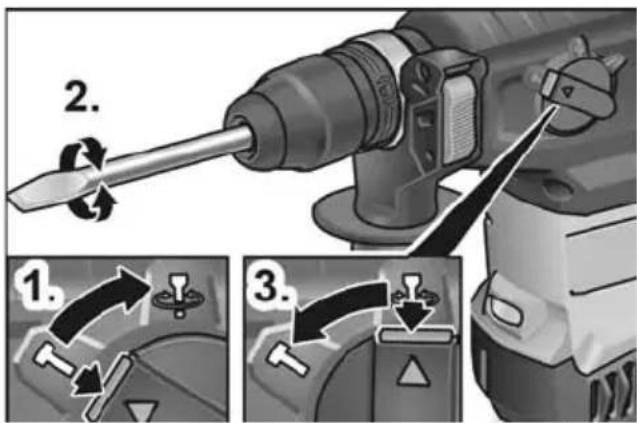 2.

1.

3.