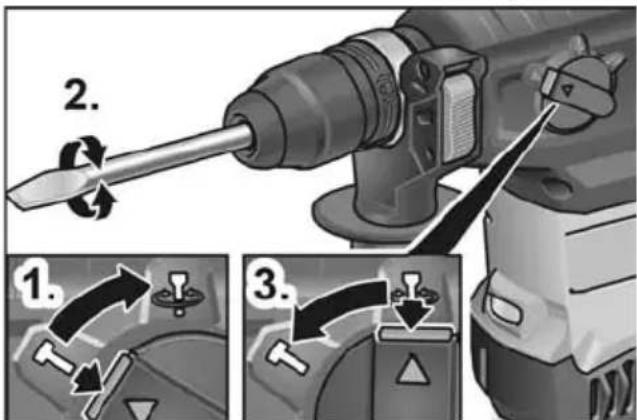 2.

1.

3.