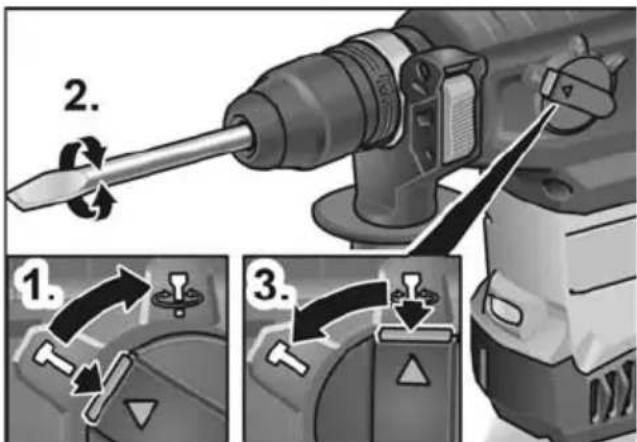 2.

1.

3.