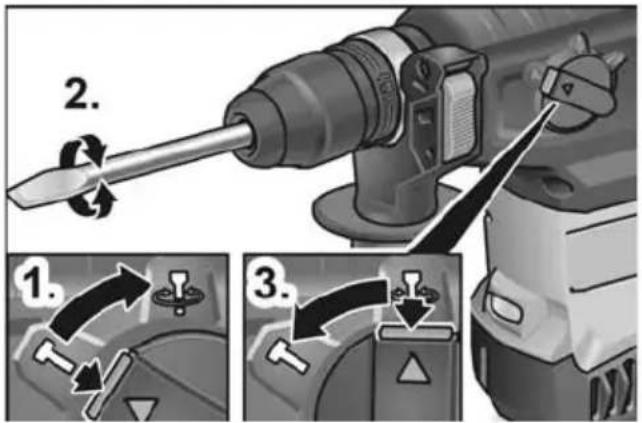 2.

1.

3.