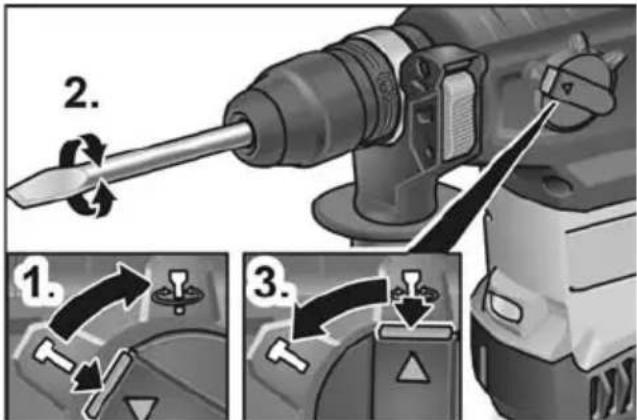 2.

1.

3.