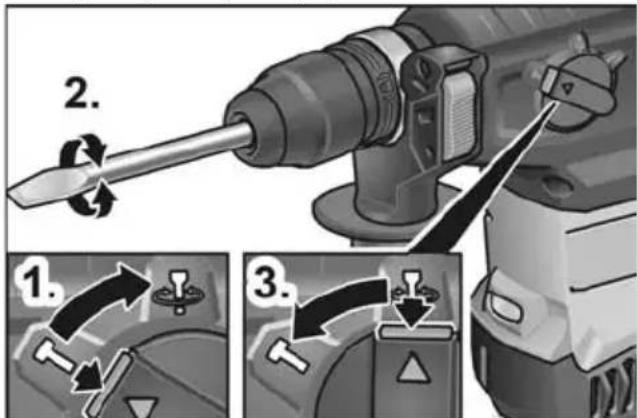 2.

1.

3.