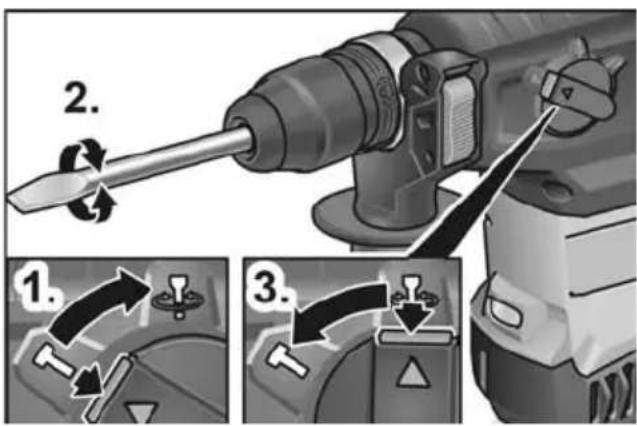 2.

1.

3.