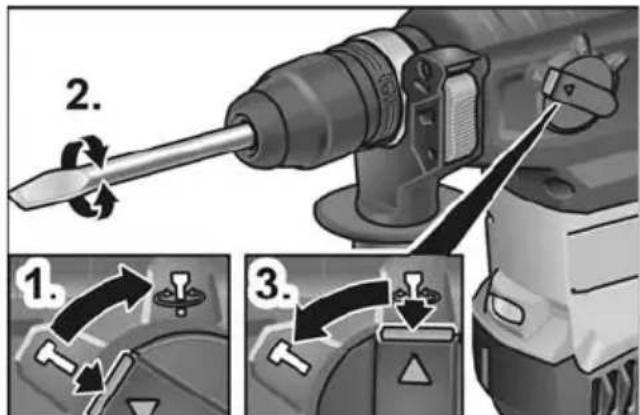 2.

1.

3.