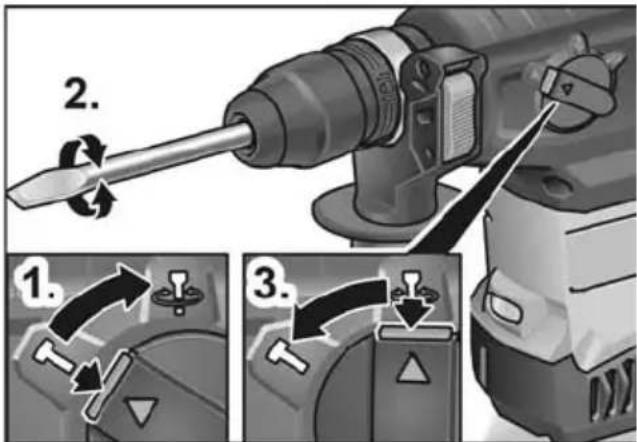 2.

1.

3.