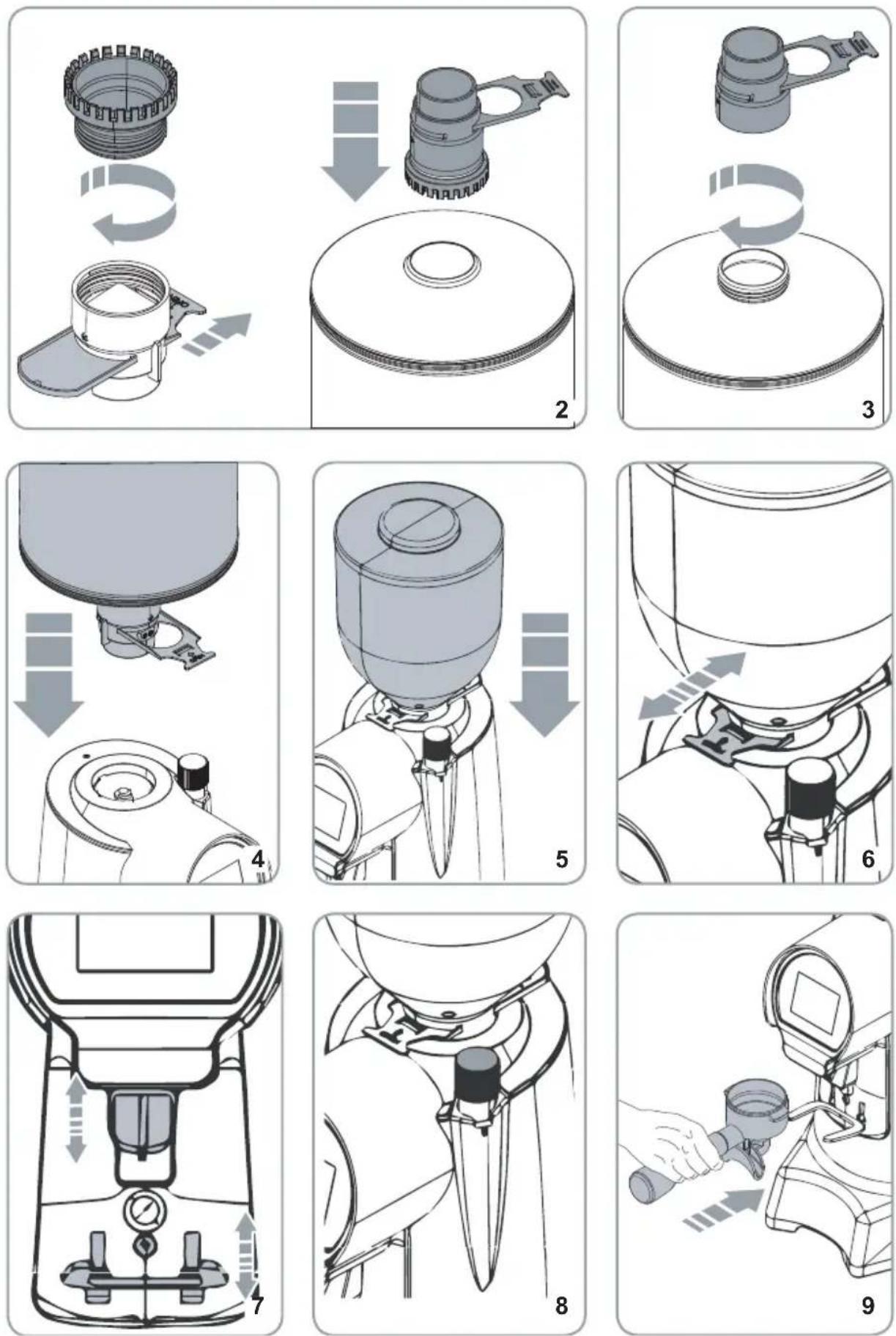 2
3
4
5
6
7
8
9