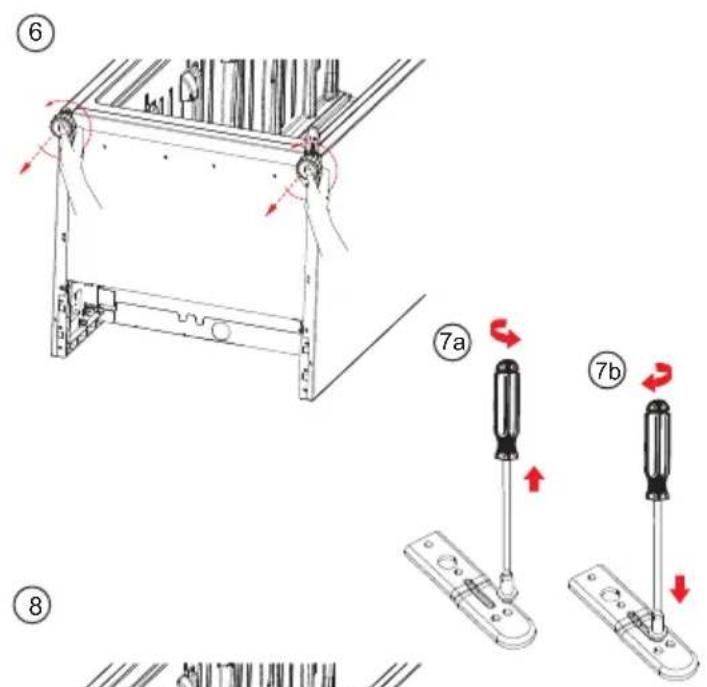 6

7a

7b

8