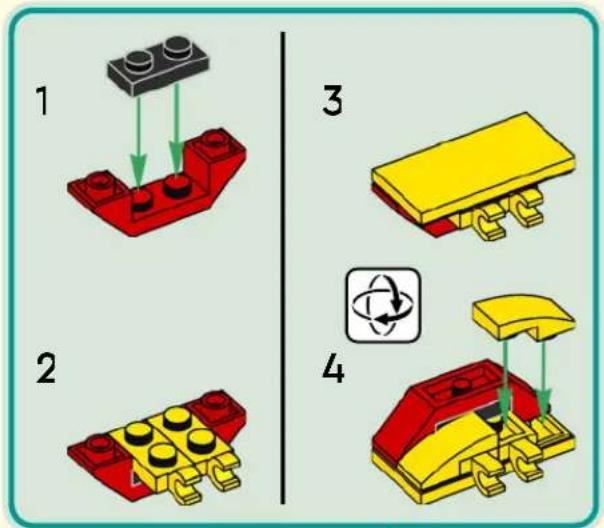 1

2

3

4