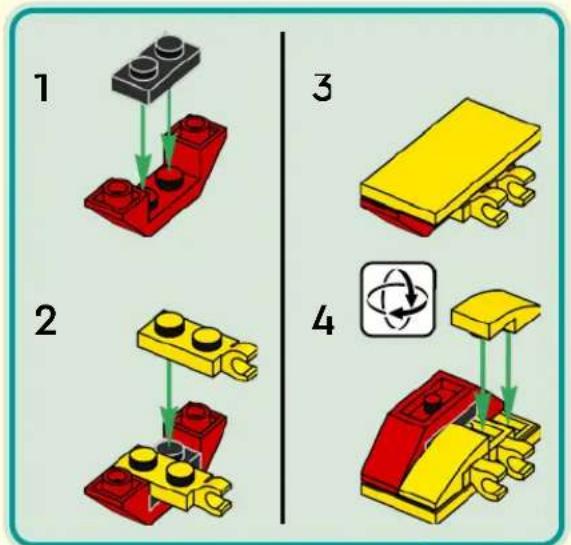 1

2

3

4