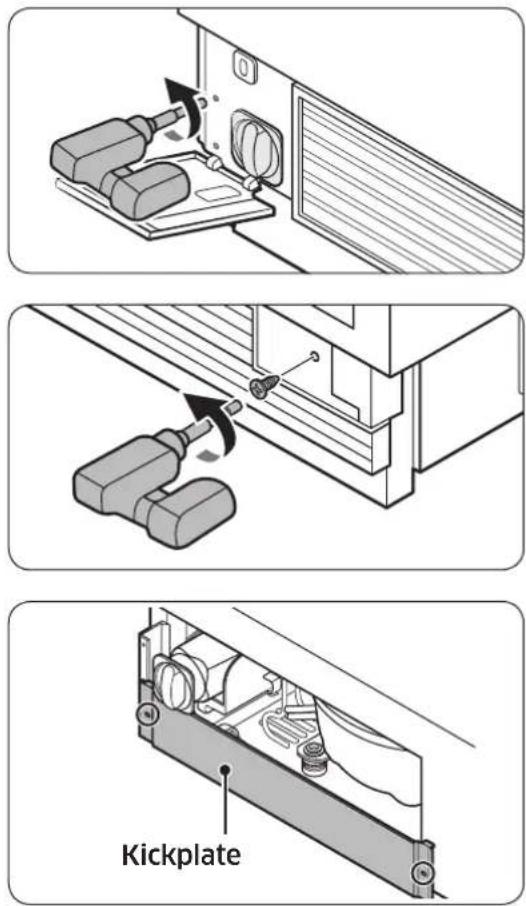 Kickplate