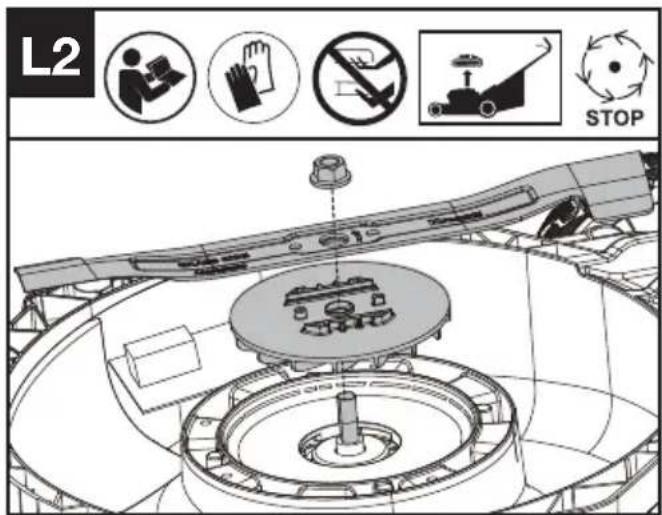 L2

STOP