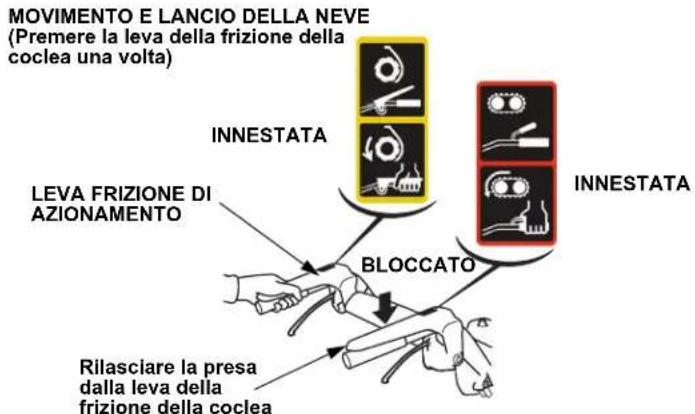 MOVIMENTO E LANCIO DELLA NEVE
(Premere la leva della frizione della coclea una volta)

INNESTATA

INNESTATA

LEVA FRIZIONE DI AZIONAMENTO

BLOCCATO

Rilasciare la presa dalla leva della frizione della coclea