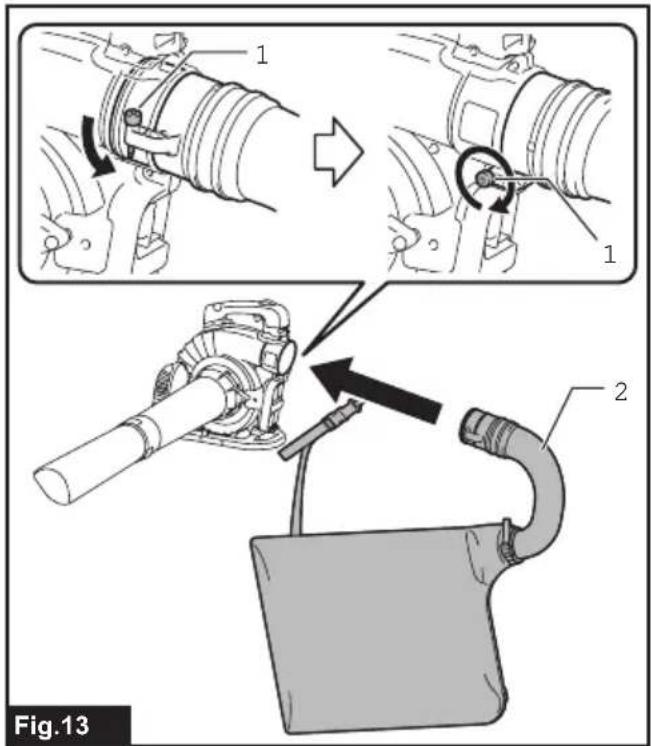 1

1

2

Fig.13