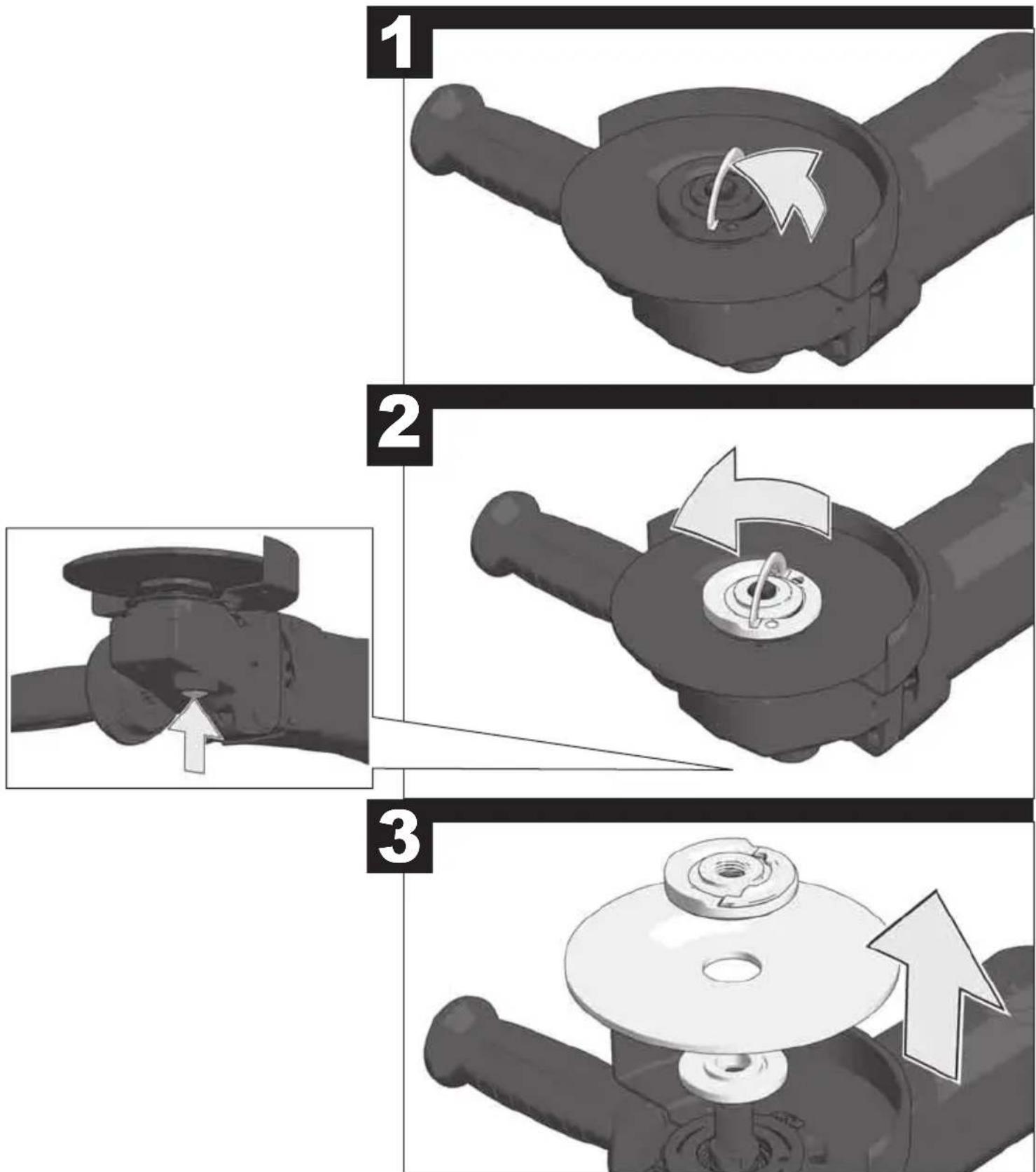 1

2

3