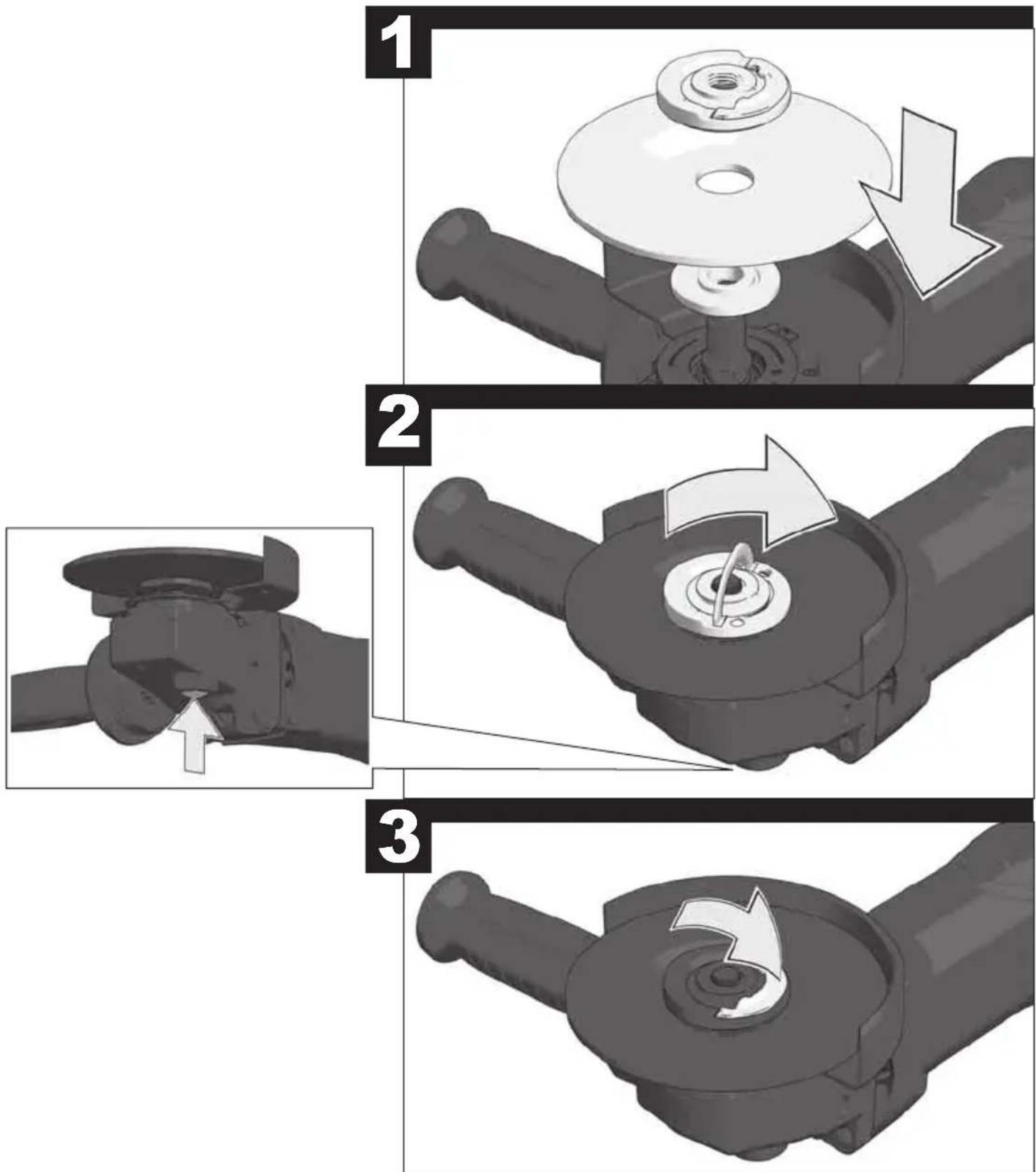 1

2

3