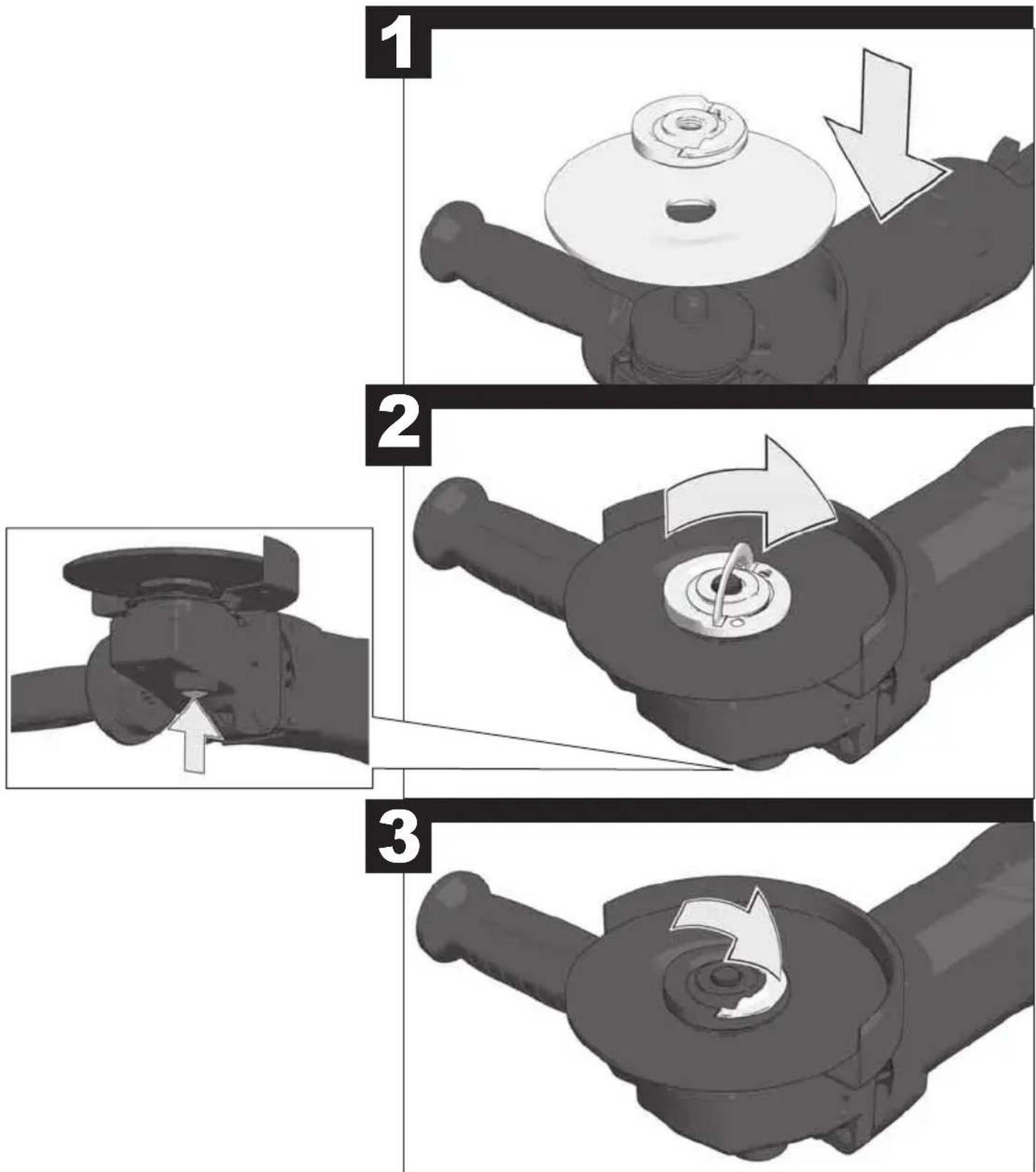 1

2

3