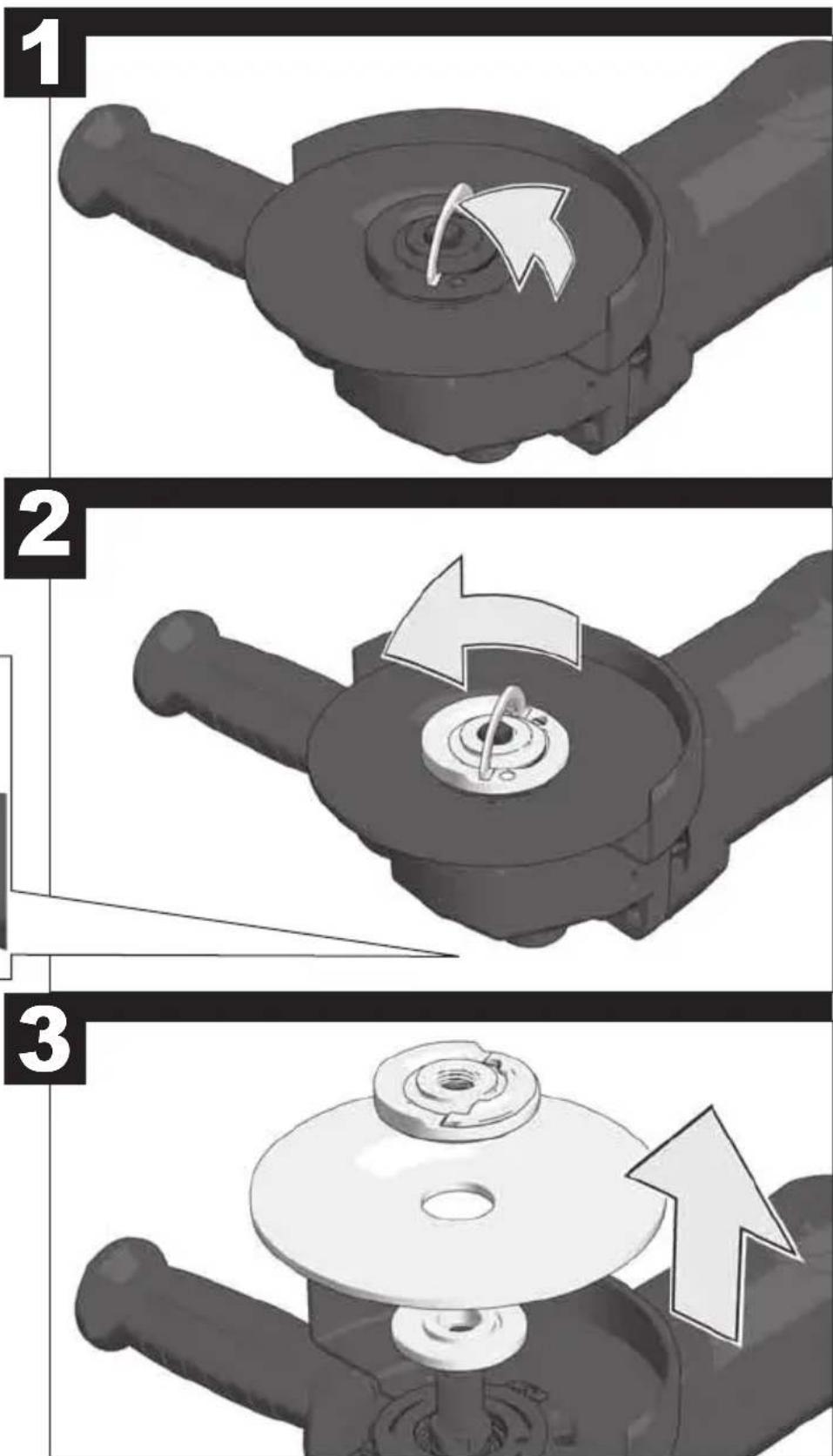 1

2

3