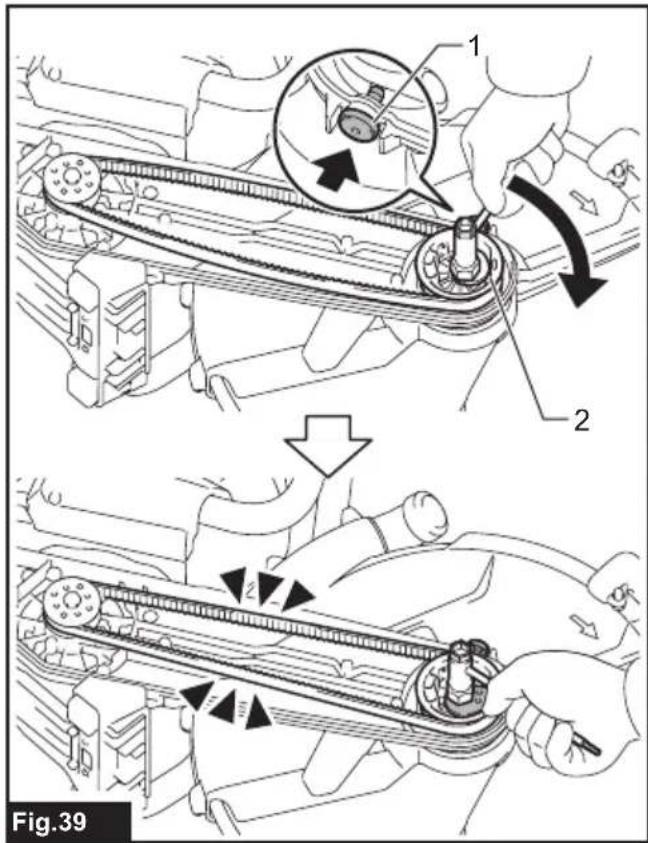 1
2
Fig.39