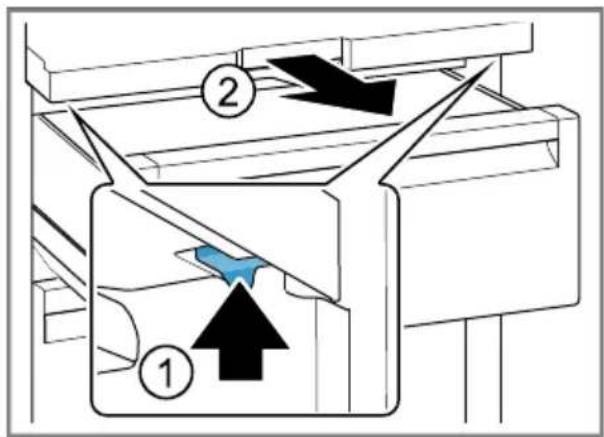 2
1