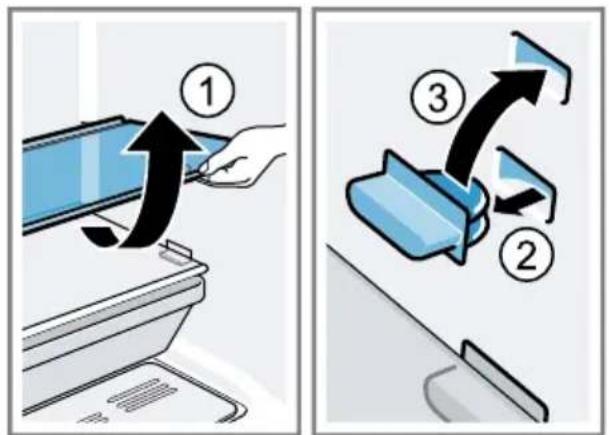 1

3

2