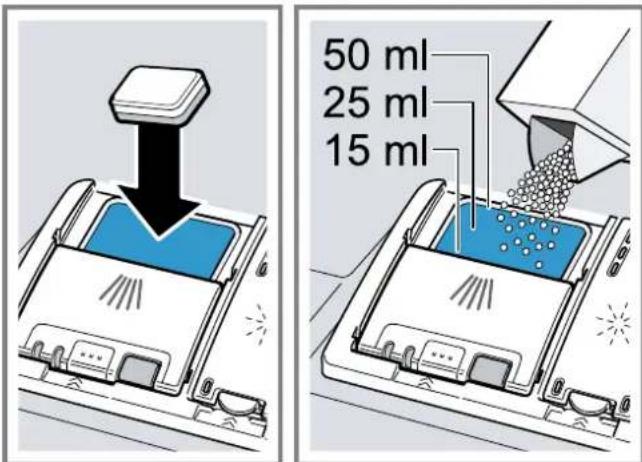 50 ml
25 ml
15 ml