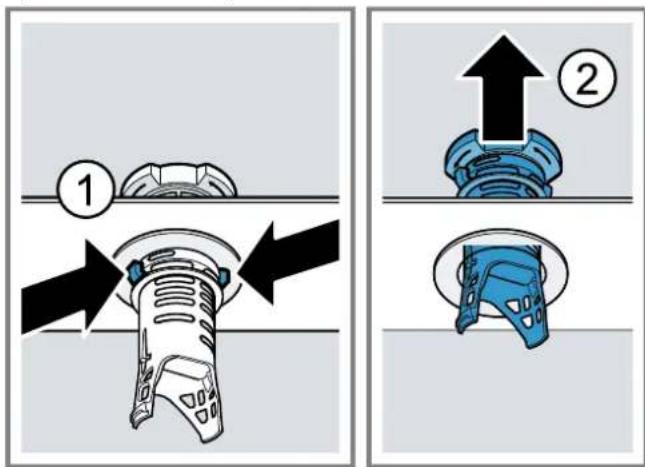 1

2