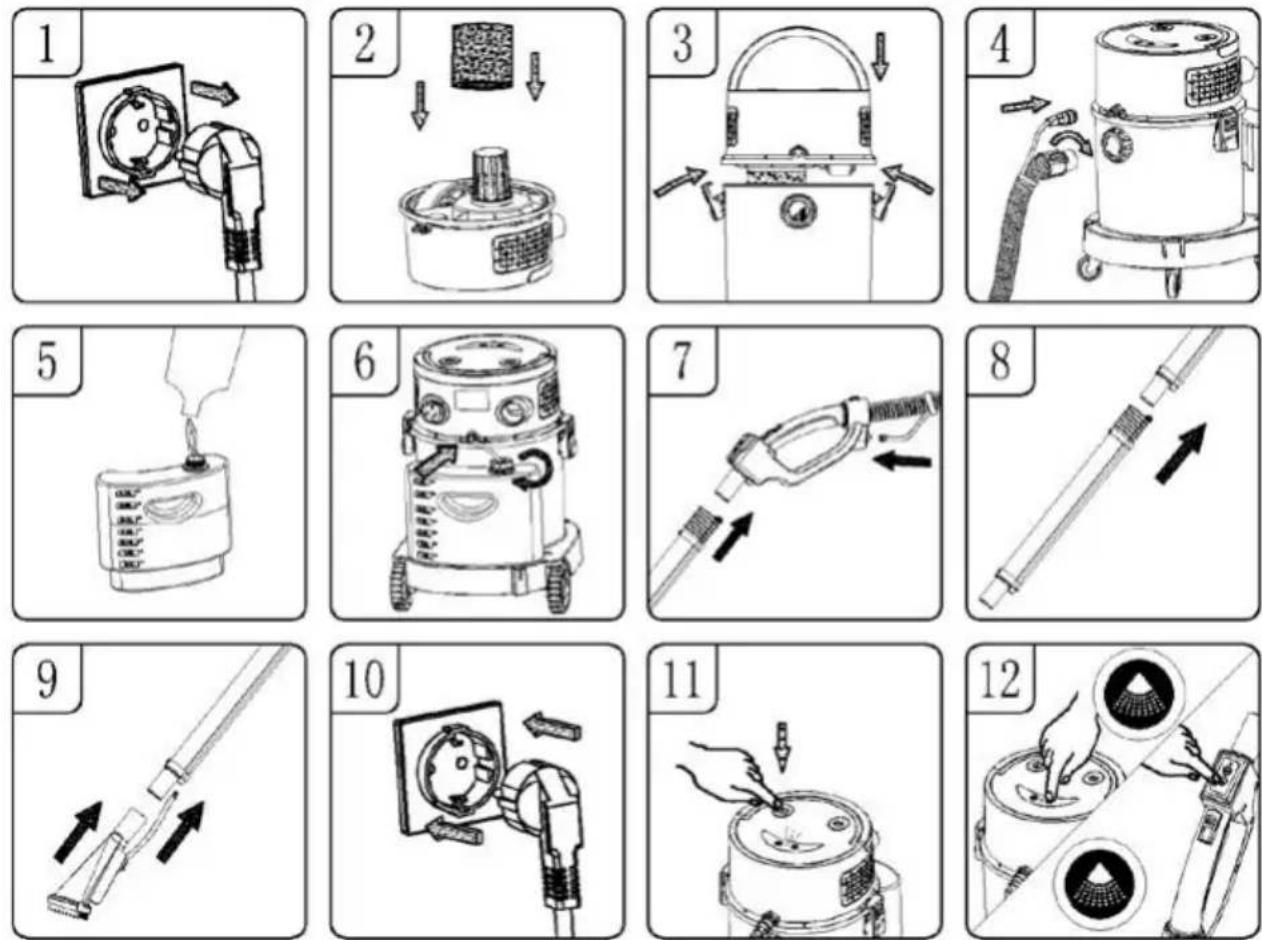 1

2

3

4

5

6

7

8

9

10

11

12