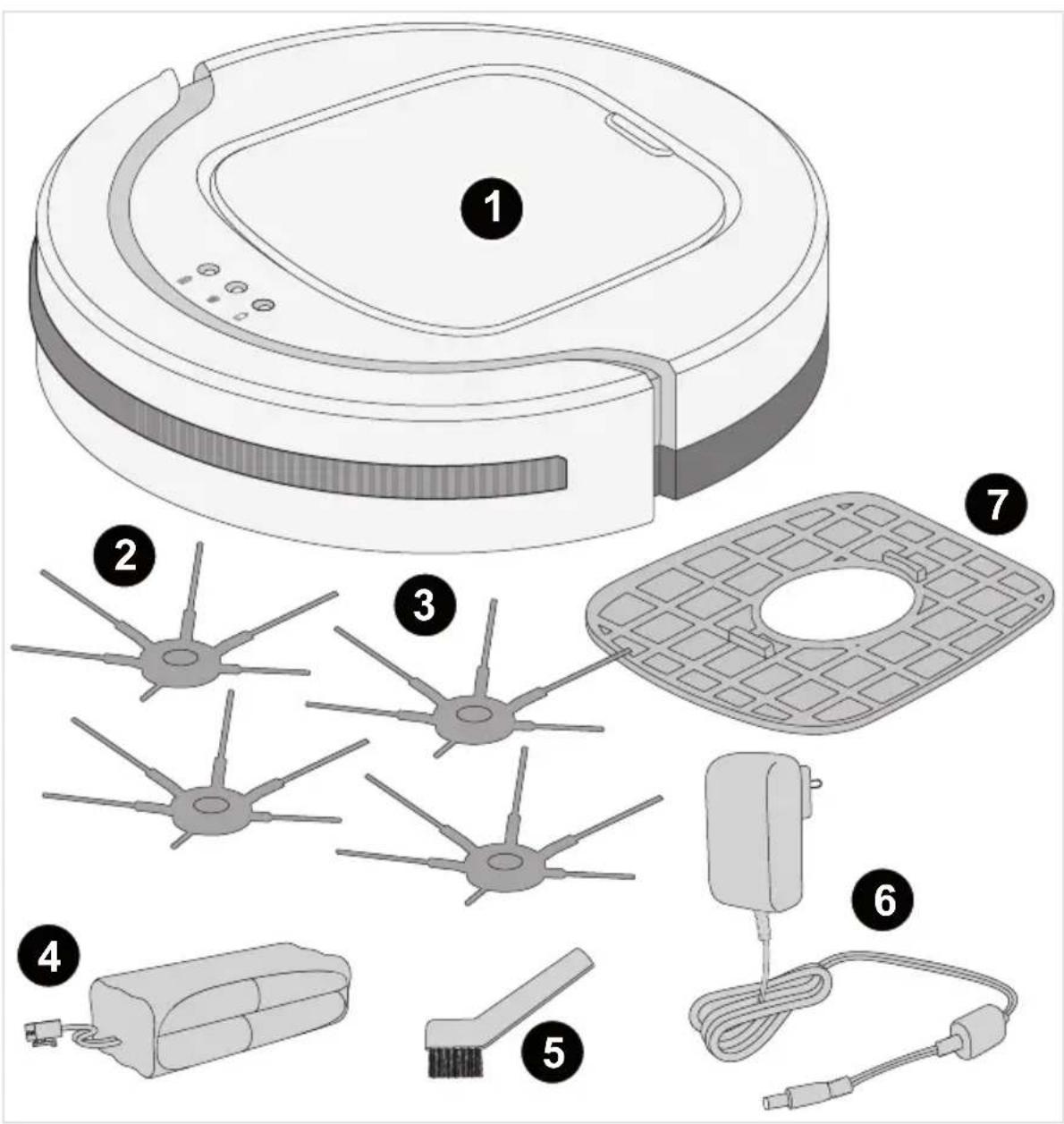 1

2

3

7

4

5

6