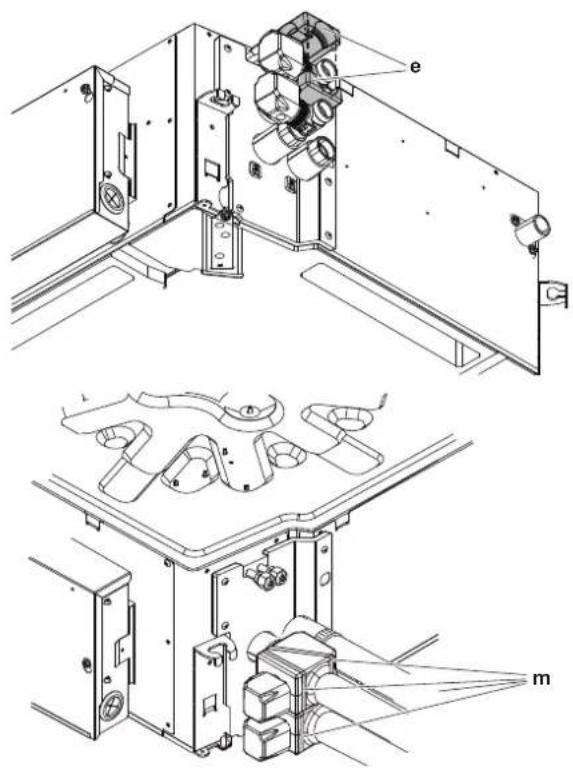 e

m