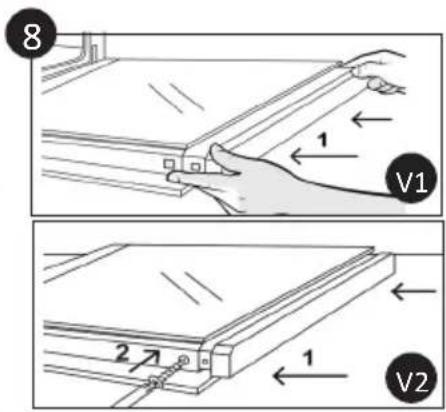 8

1

V1

2

1

V2