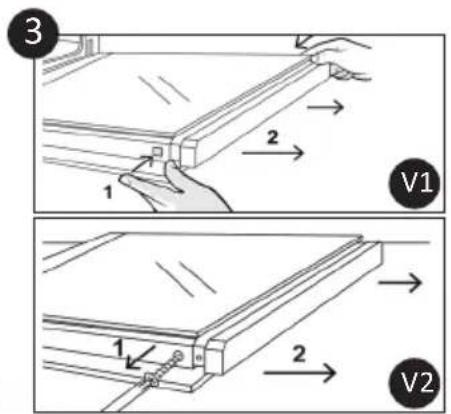 3

2

1

V1

1

2

V2