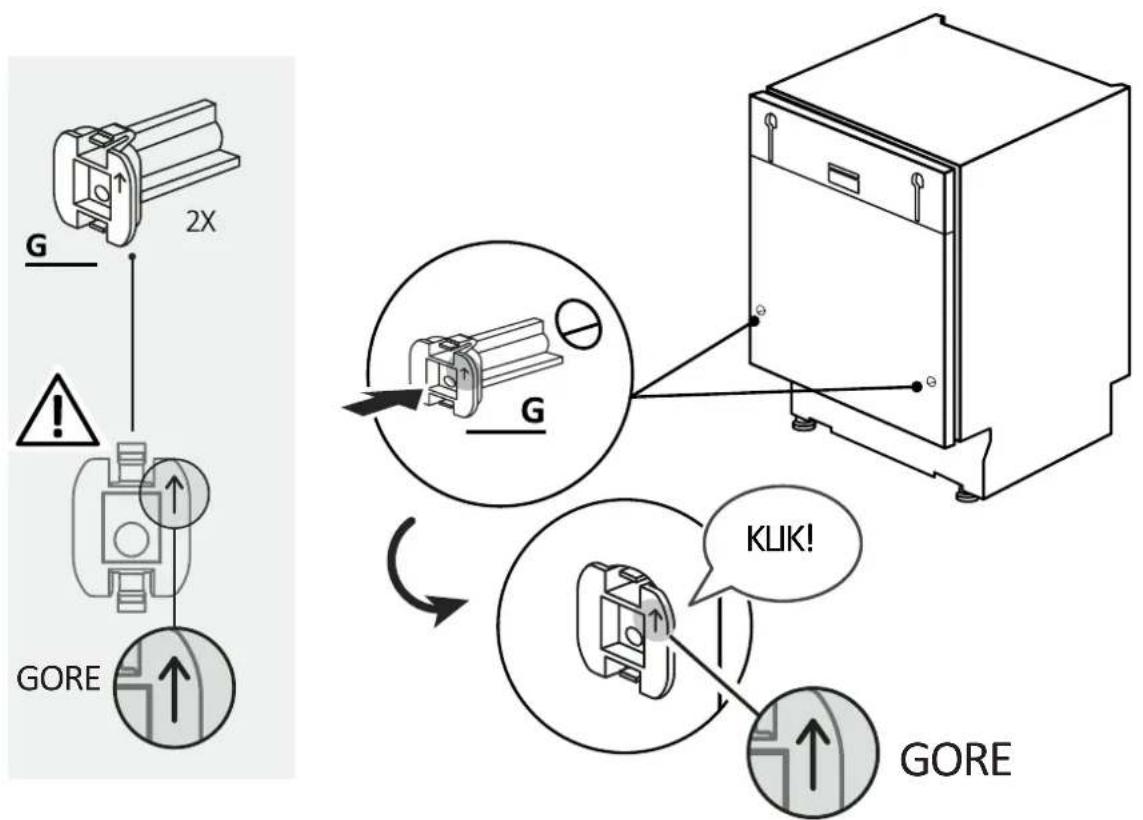 2X

G

GORE

G

KLIK!

GORE