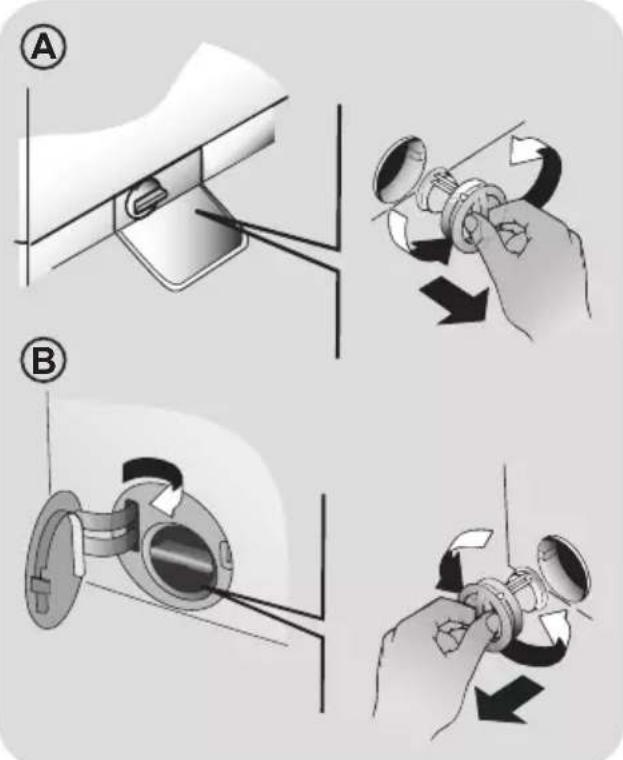 A

B