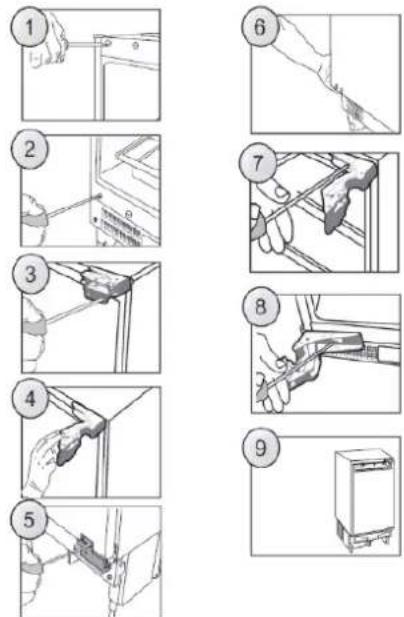 1
2
3
4
5
6
7
8
9