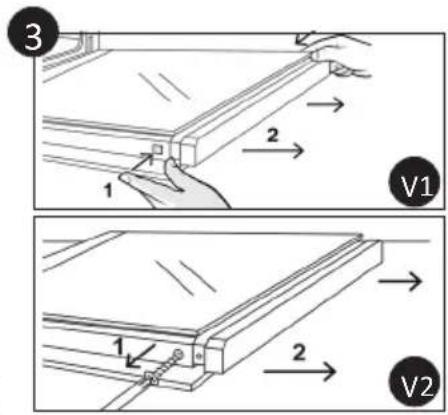 3

2

1

V1

1

2

V2