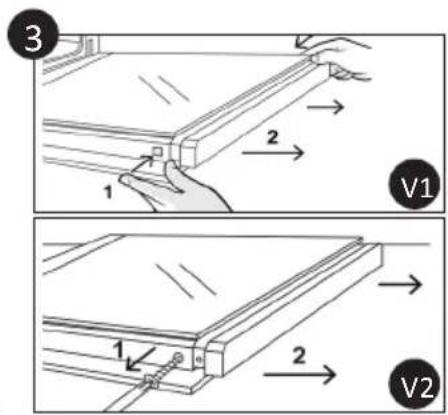 3

2

1

V1

1

2

V2