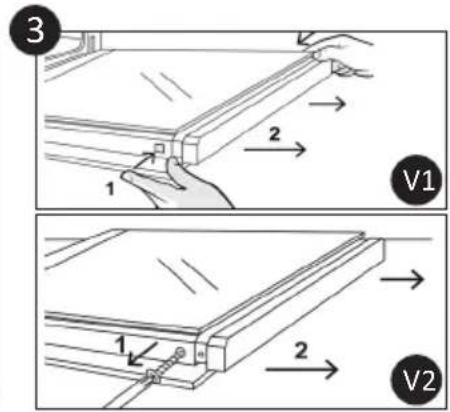 3

2

1

V1

1

2

V2