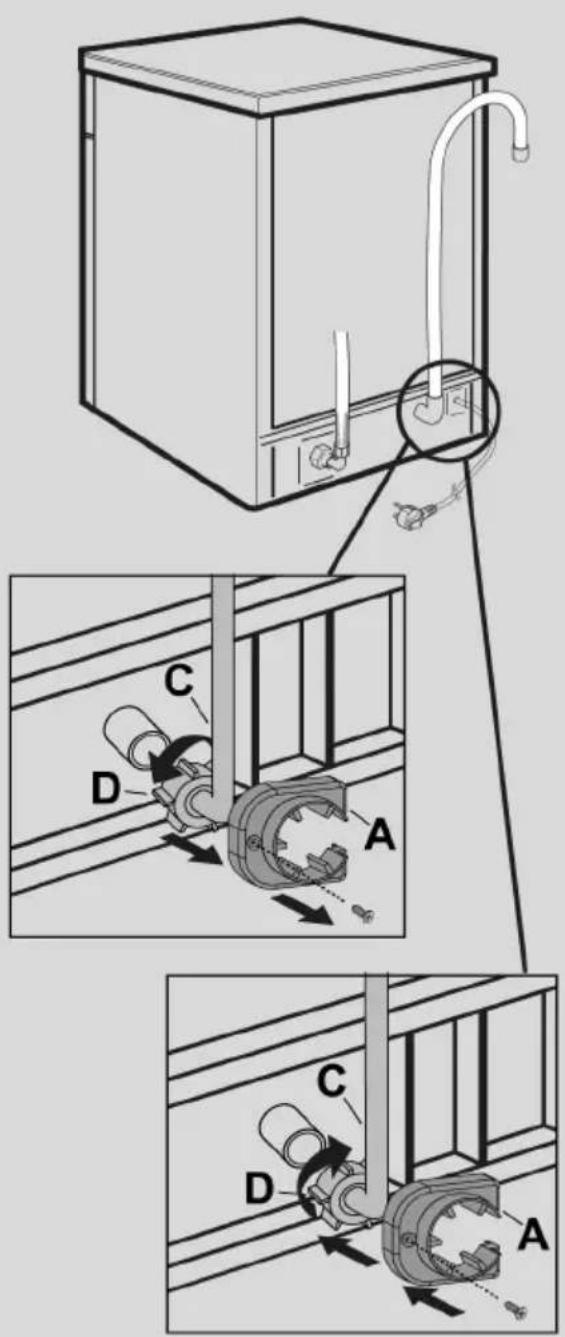 C
D
A
C
D
A